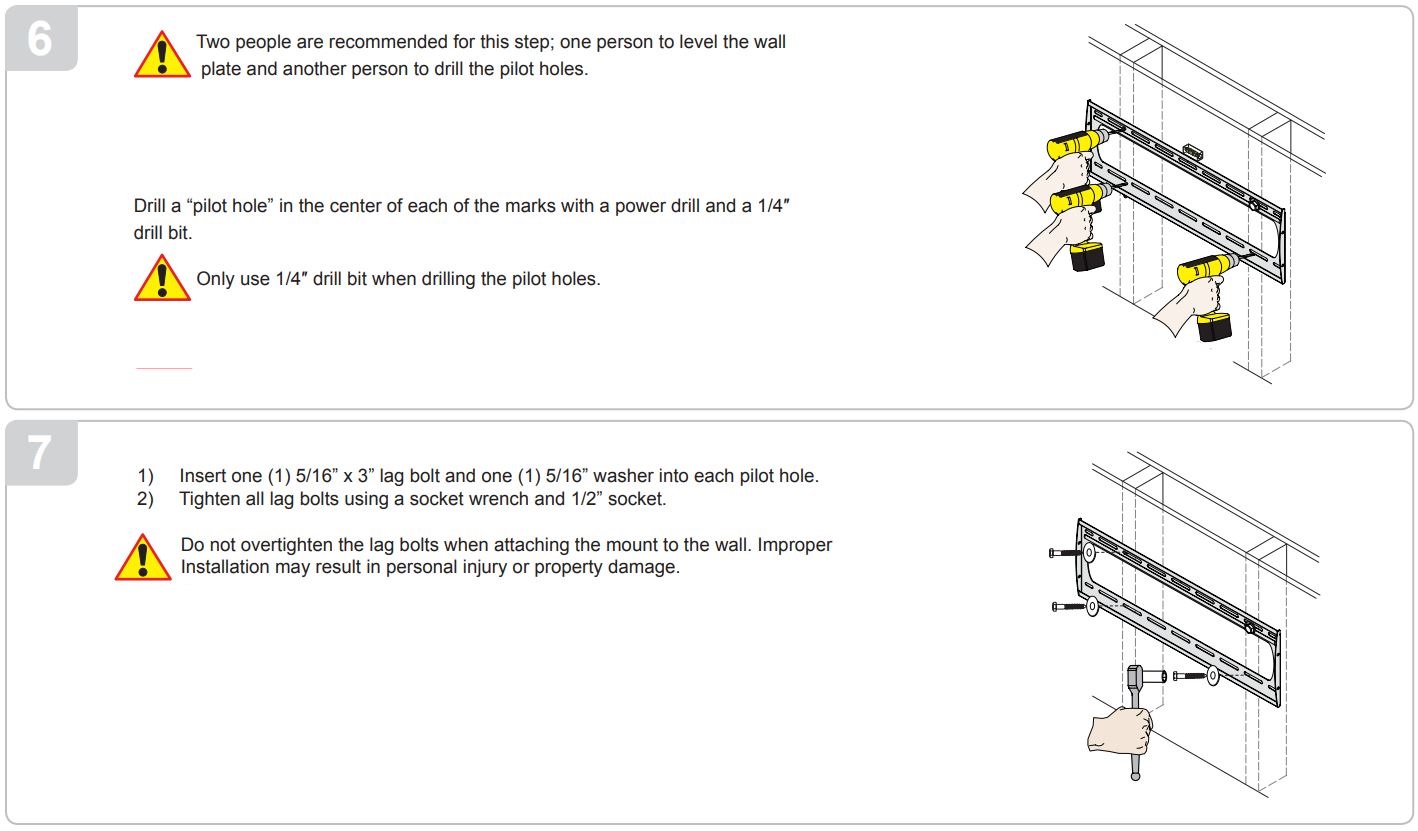 6

Two people are recommended for this step; one person to level the wall plate and another person to drill the pilot holes.

Drill a “pilot hole” in the center of each of the marks with a power drill and a 1/4″ drill bit.

Only use 1/4″ drill bit when drilling the pilot holes.

7

1) Insert one (1) 5/16” x 3” lag bolt and one (1) 5/16” washer into each pilot hole.
2) Tighten all lag bolts using a socket wrench and 1/2” socket.

Do not overtighten the lag bolts when attaching the mount to the wall. Improper Installation may result in personal injury or property damage.