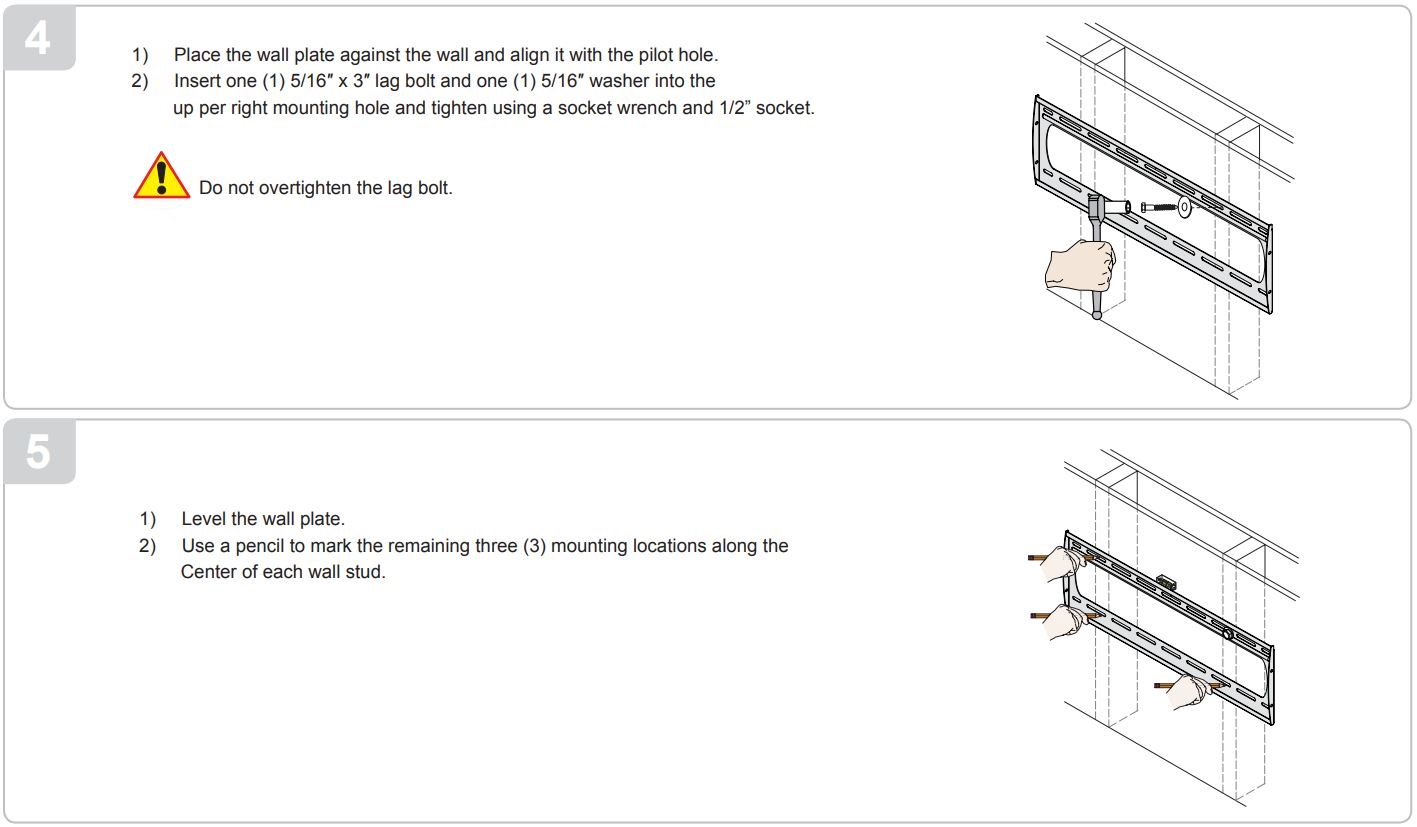 4

1) Place the wall plate against the wall and align it with the pilot hole.
2) Insert one (1) 5/16″ x 3″ lag bolt and one (1) 5/16″ washer into the up per right mounting hole and tighten using a socket wrench and 1/2” socket.

Do not overtighten the lag bolt.

5

1) Level the wall plate.
2) Use a pencil to mark the remaining three (3) mounting locations along the Center of each wall stud.