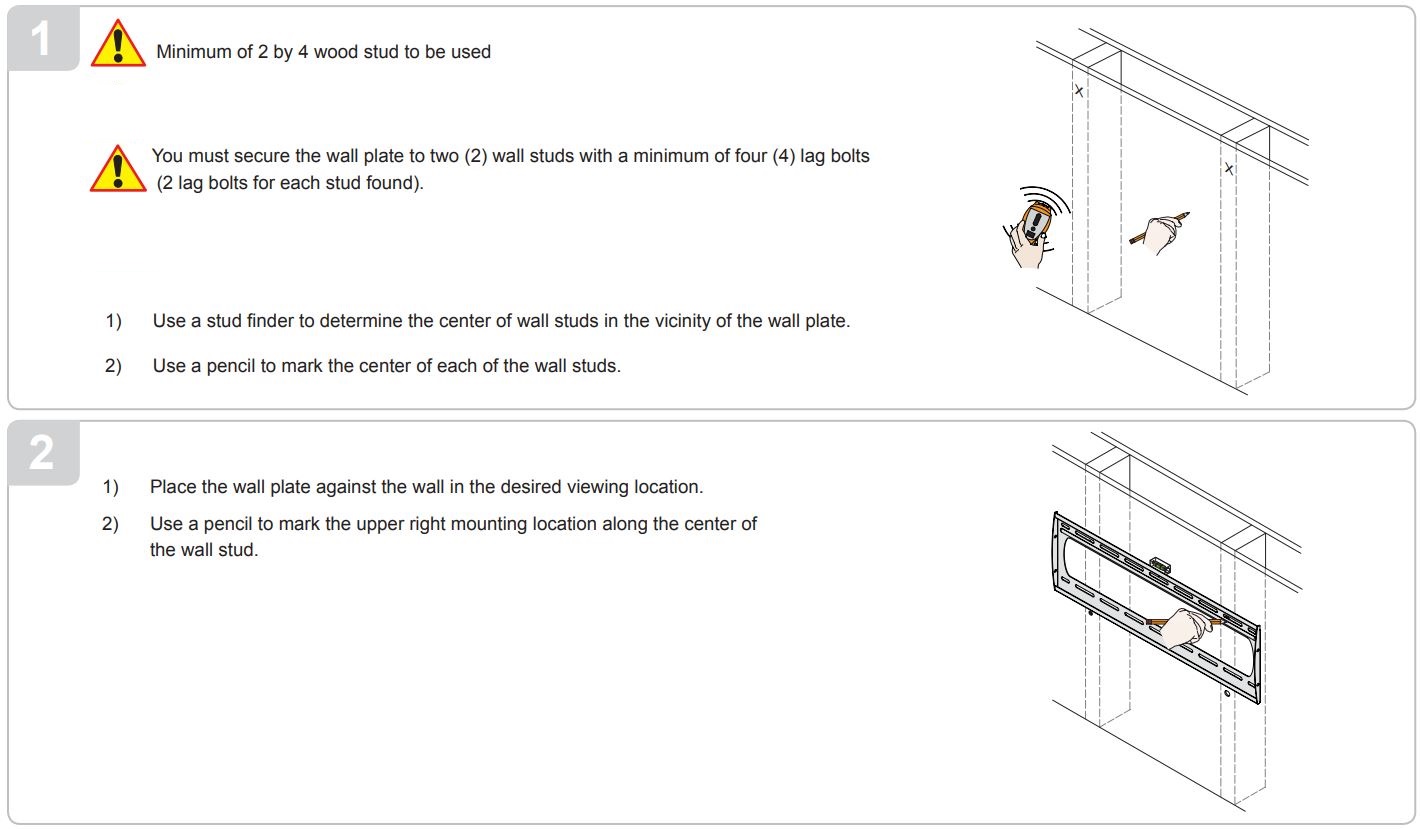 1

Minimum of 2 by 4 wood stud to be used

You must secure the wall plate to two (2) wall studs with a minimum of four (4) lag bolts (2 lag bolts for each stud found).

1) Use a stud finder to determine the center of wall studs in the vicinity of the wall plate.

2) Use a pencil to mark the center of each of the wall studs.

2

1) Place the wall plate against the wall in the desired viewing location.

2) Use a pencil to mark the upper right mounting location along the center of the wall stud.