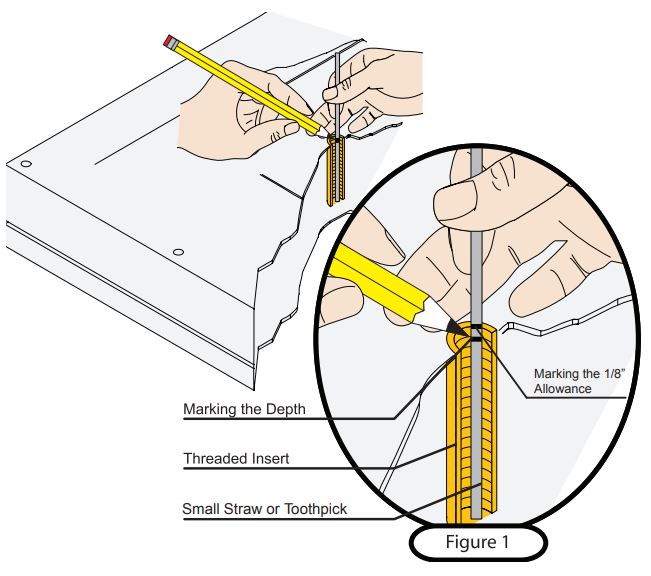 Marking the 1/8" Allowance

Marking the Depth

Threaded Insert

Small Straw or Toothpick

Figure 1