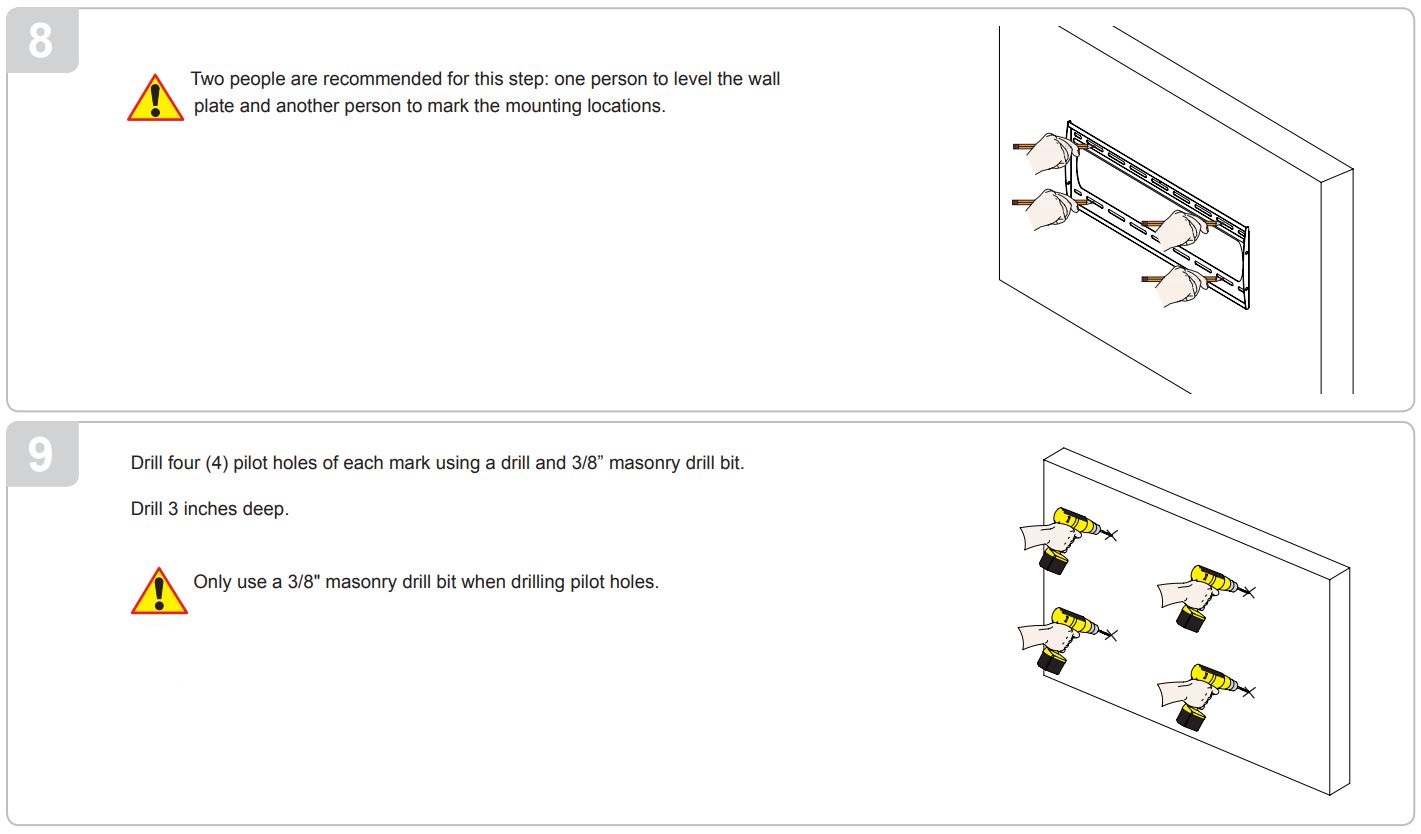 8

Two people are recommended for this step: one person to level the wall plate and another person to mark the mounting locations.

9

Drill four (4) pilot holes of each mark using a drill and 3/8” masonry drill bit.

Drill 3 inches deep.

Only use a 3/8" masonry drill bit when drilling pilot holes.