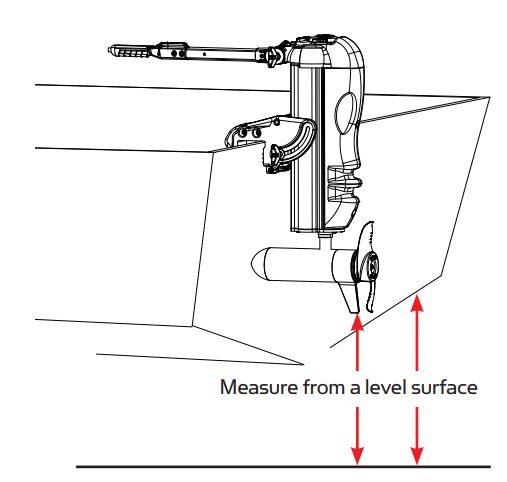 Measure from a level surface