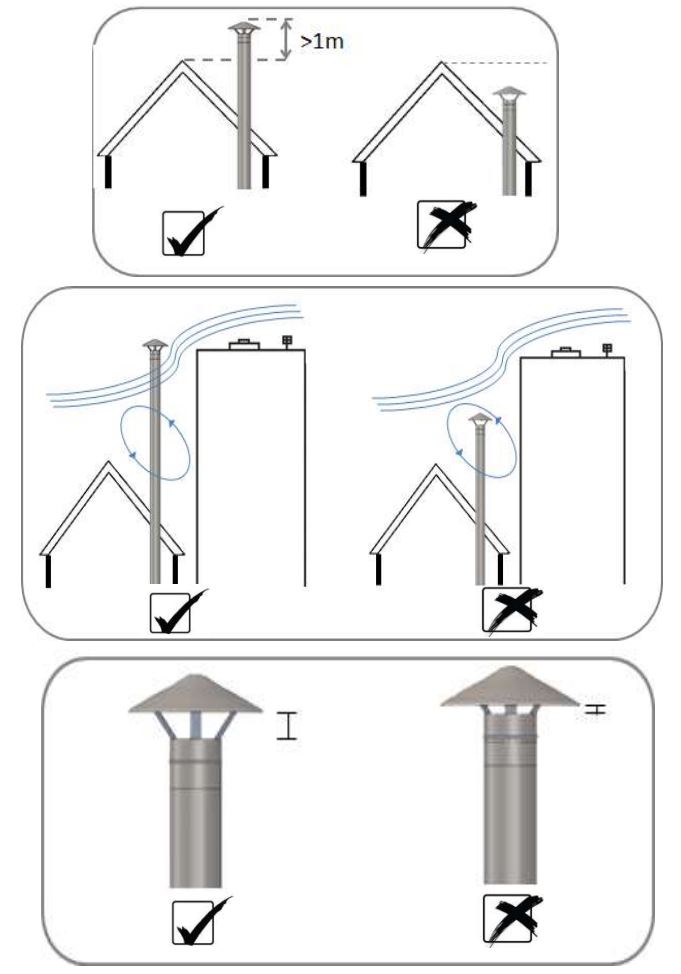 >1m