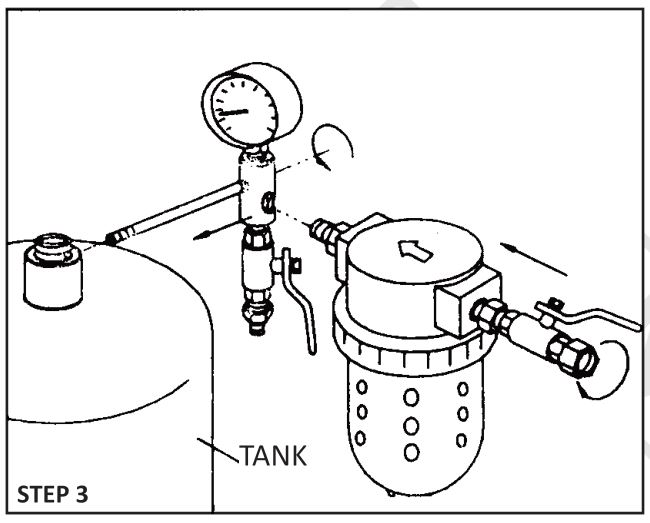 TANK

STEP 3