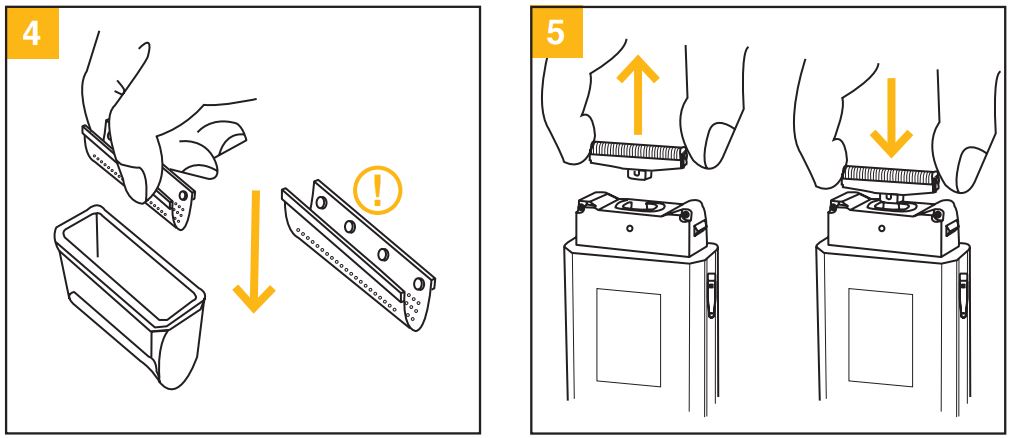 4

!

5