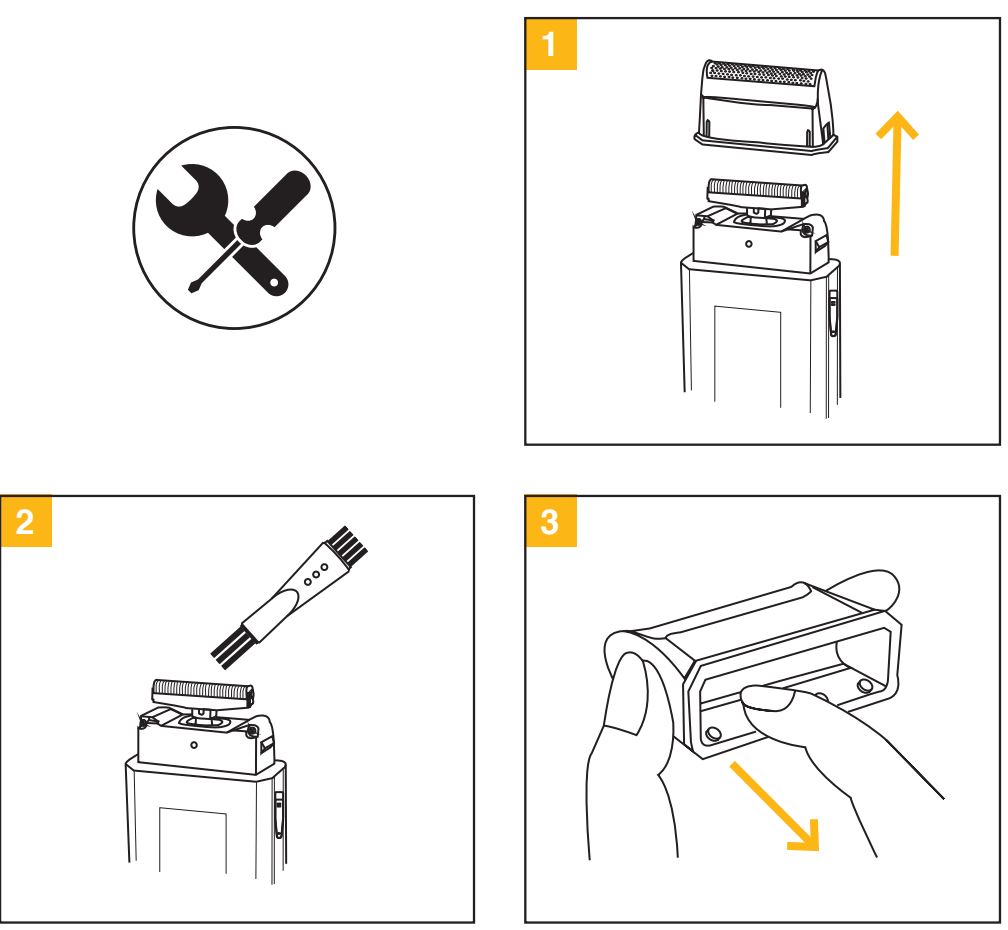 1

2

3