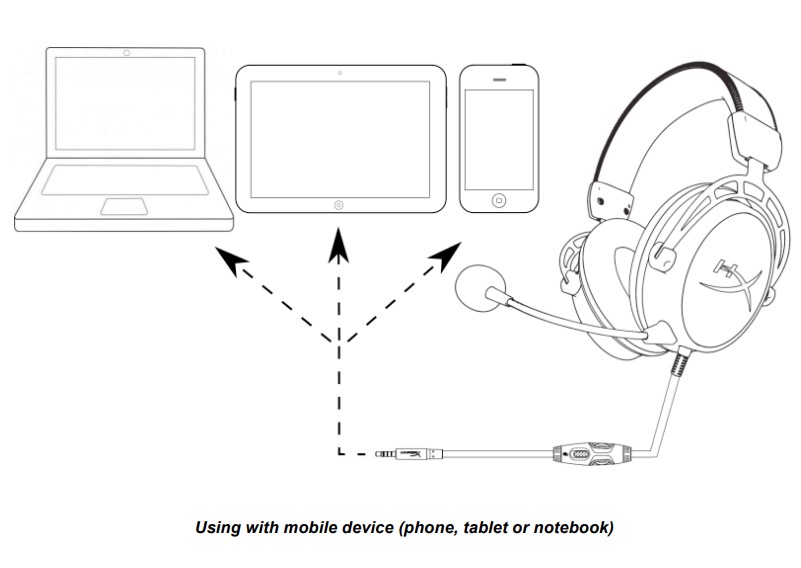 Using with mobile device (phone, tablet or notebook)